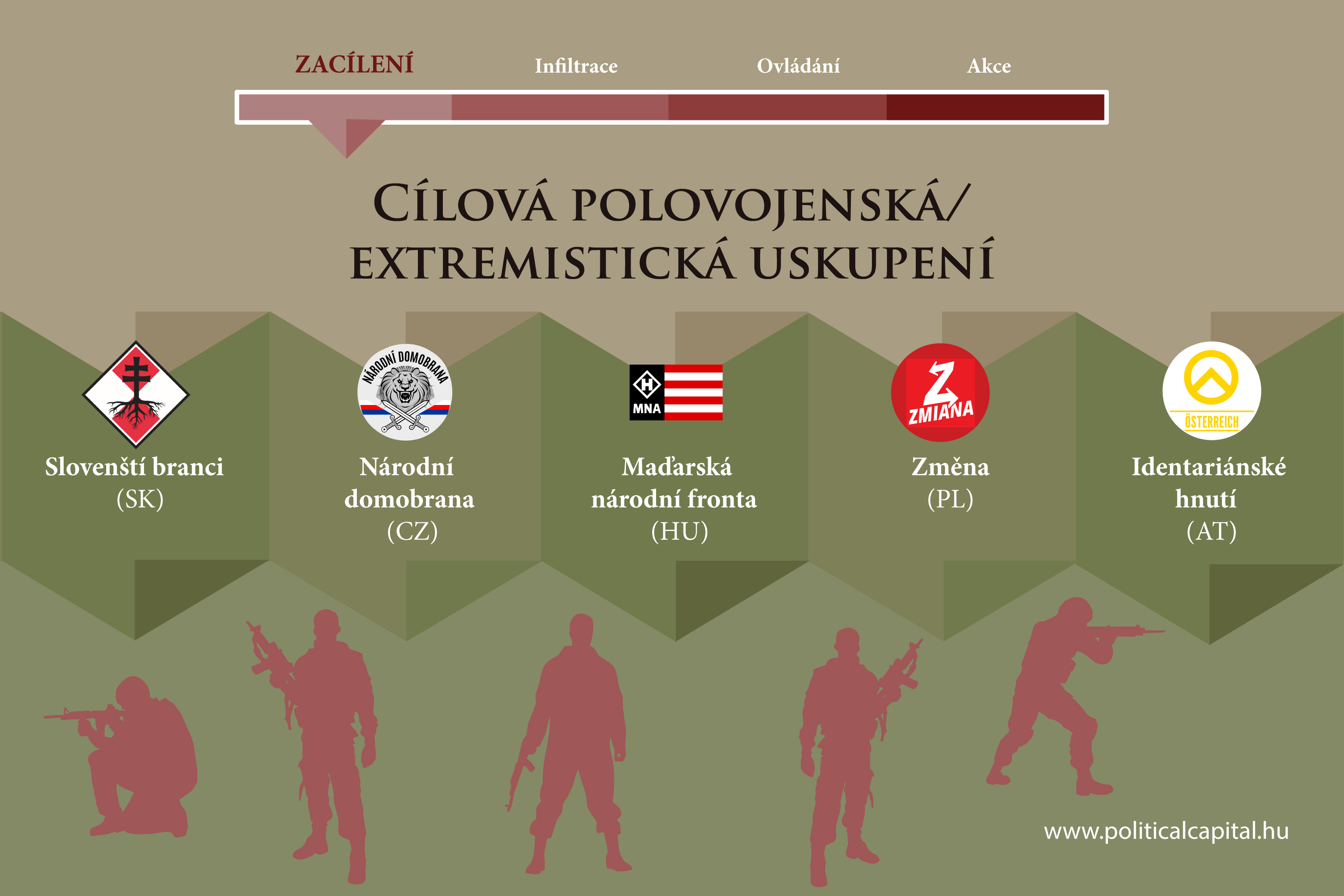 ZACÍLENÍ
Infiltrace
Ovládání
Akce

CÍLOVÁ POLOVOJENSKÁ/ EXTREMISTICKÁ USKUPENÍ

Slovenští branci (SK)

NÁRODNÍ DOMOBRANA

Národní domobrana (CZ)

H MNA

Maďarská národní fronta (HU)

Z ZMIANA

Změna (PL)

ÖSTERREICH

Identariánské hnutí (AT)

www.politicalcapital.hu