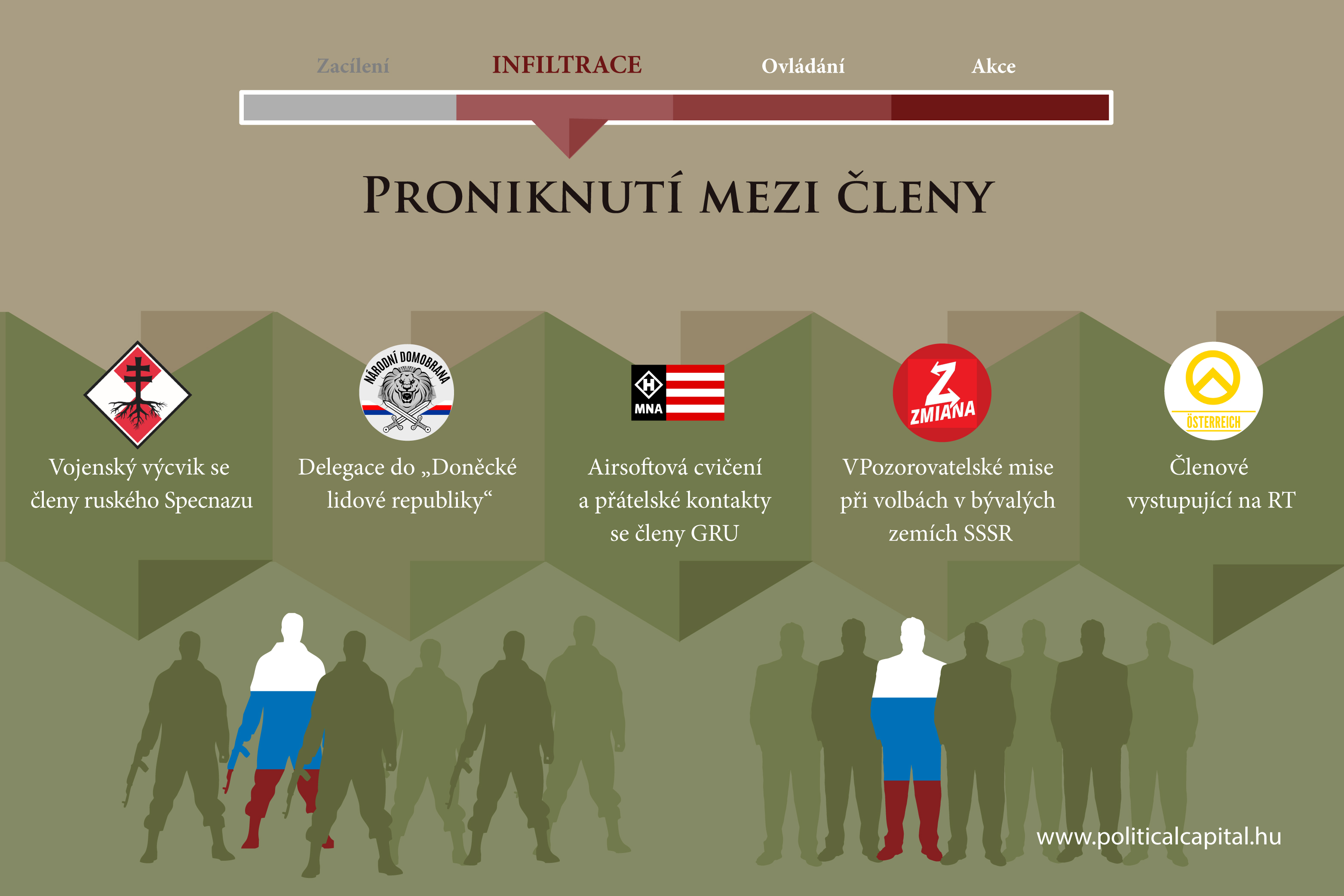 Zacílení INFILTRACE Ovládání Akce

PRONIKNUTÍ MEZI ČLENY

Vojenský výcvik se členy ruského Specnazu

NÁRODNÍ DOMOBRANA

Delegace do „Doněcké lidové republiky“

H MNA

Airsoftová cvičení a přátelské kontakty se členy GRU

Z ZMIANA

VPozorovatelské mise při volbách v bývalých zemích SSSR

ÖSTERREICH

Členové vystupující na RT

www.politicalcapital.hu