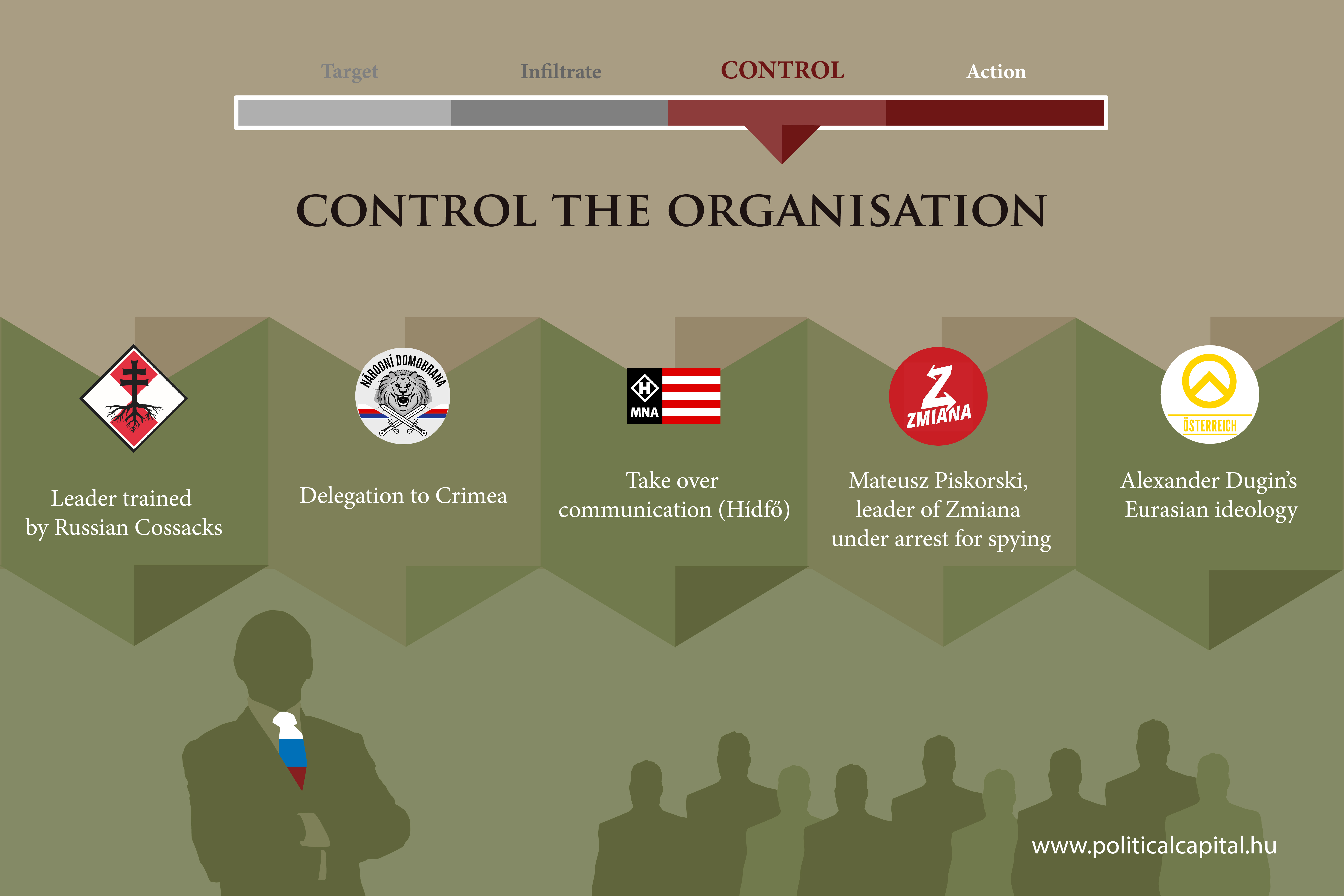 Target Infiltrate CONTROL Action

CONTROL THE ORGANISATION

Leader trained by Russian Cossacks

NÁRODNÍ DOMOBRANA

Delegation to Crimea

H MNA

Take over communication (Hídfő)

Z ZMIANA

Mateusz Piskorski, leader of Zmiana under arrest for spying

ÖSTERREICH

Alexander Dugin's Eurasian ideology

www.politicalcapital.hu