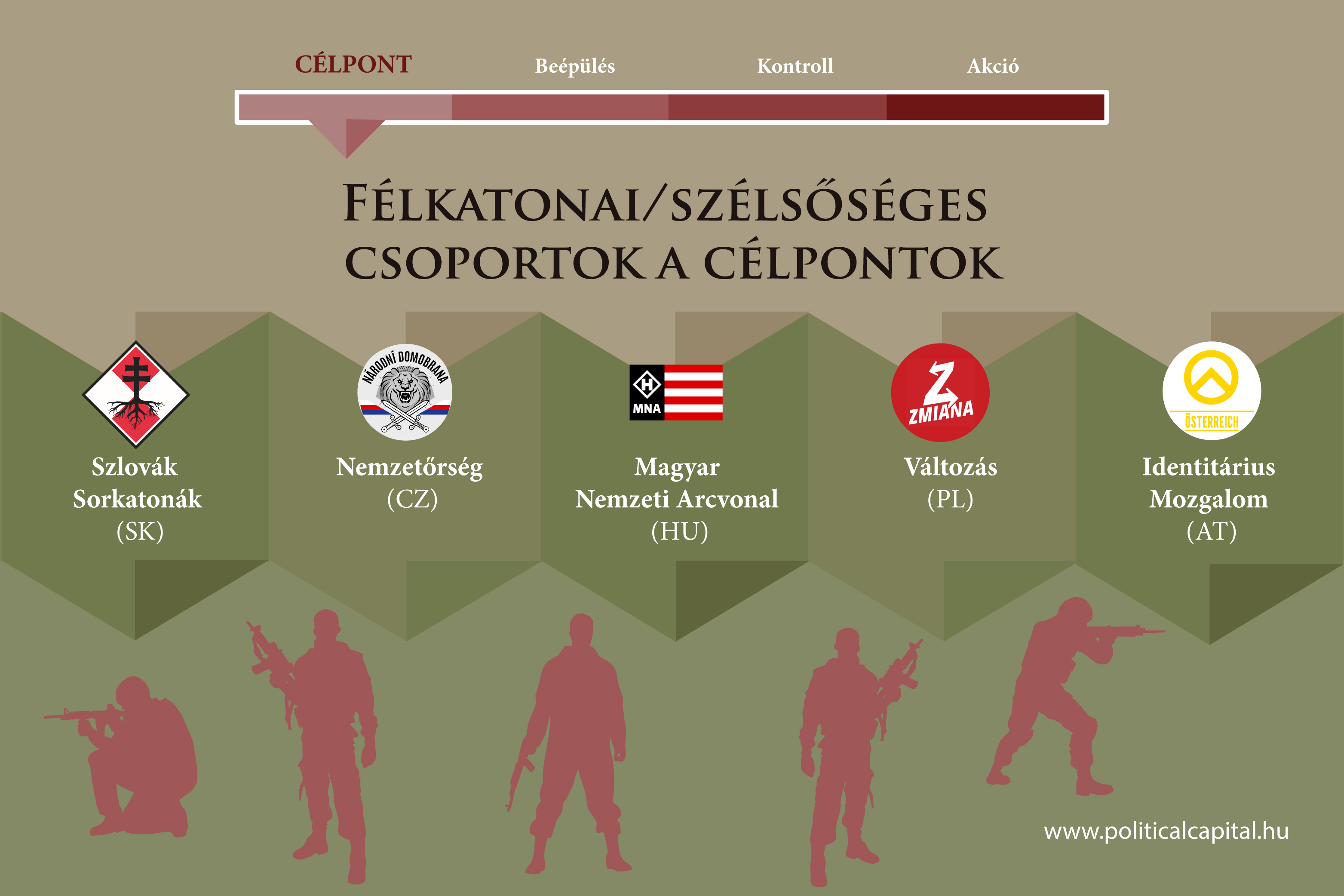 CÉLPONT Beépülés Kontroll Akció

FÉLKATONAI/SZÉLSŐSÉGES CSOPORTOK A CÉLPONTOK

Szlovák Sorkatonák (SK)

NÁRODNÍ DOMOBRANA

Nemzetőrség (CZ)

H MNA

Magyar Nemzeti Arcvonal (HU)

Z ZMIANA

Változás (PL)

ÖSTERREICH

Identitárius Mozgalom (AT)

www.politicalcapital.hu