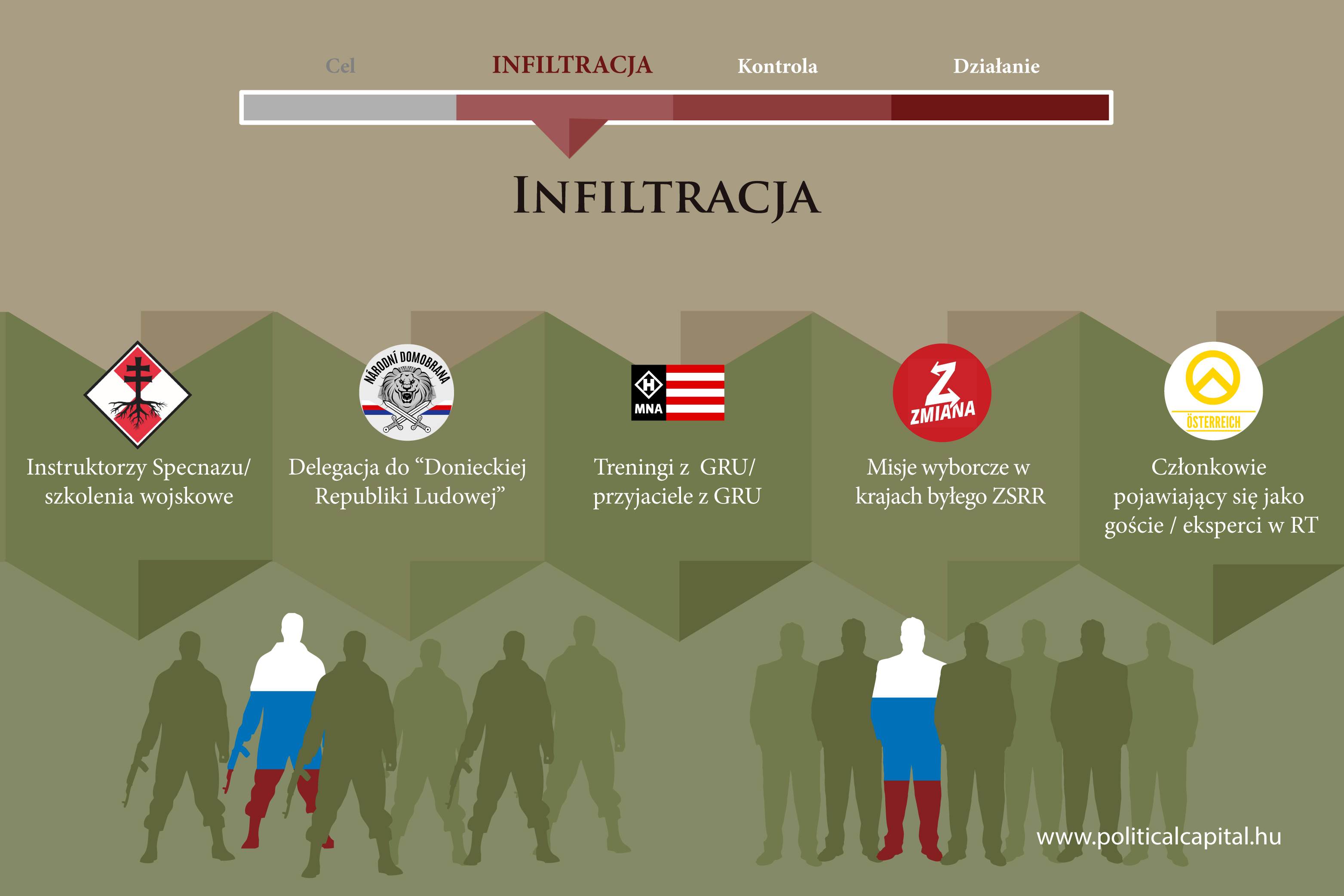 Cel INFILTRACJA Kontrola Działanie

INFILTRACJA

Instruktorzy Specnazu/ szkolenia wojskowe

NÁRODNÍ DOMOBRANA

Delegacja do “Donieckiej Republiki Ludowej”

H MNA

Treningi z GRU/ przyjaciele z GRU

Z ZMIANA

Misje wyborcze w krajach byłego ZSRR

ÖSTERREICH

Członkowie pojawiający się jako goście / eksperci w RT

www.politicalcapital.hu