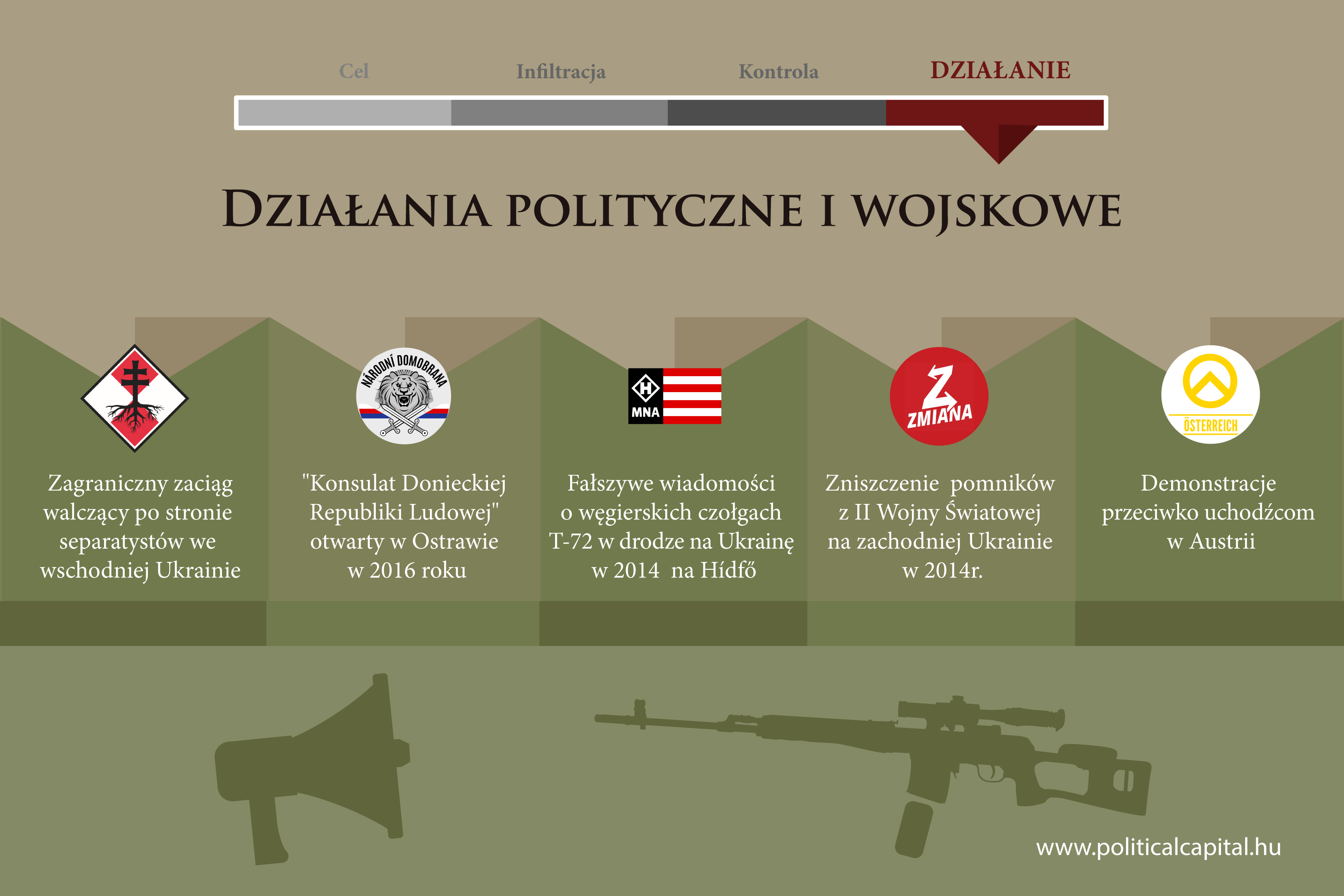 Cel Infiltracja Kontrola DZIAŁANIE

DZIAŁANIA POLITYCZNE I WOJSKOWE

Zagraniczny zaciąg walczący po stronie separatystów we wschodniej Ukrainie

NÁRODNÍ DOMOBRANA

"Konsulat Donieckiej Republiki Ludowej" otwarty w Ostrawie w 2016 roku

H MNA

Fałszywe wiadomości o węgierskich czołgach T-72 w drodze na Ukrainę w 2014 na Hídfő

Z ZMIANA

Zniszczenie pomników z II Wojny Światowej na zachodniej Ukrainie w 2014r.

ÖSTERREICH

Demonstracje przeciwko uchodźcom w Austrii

www.politicalcapital.hu