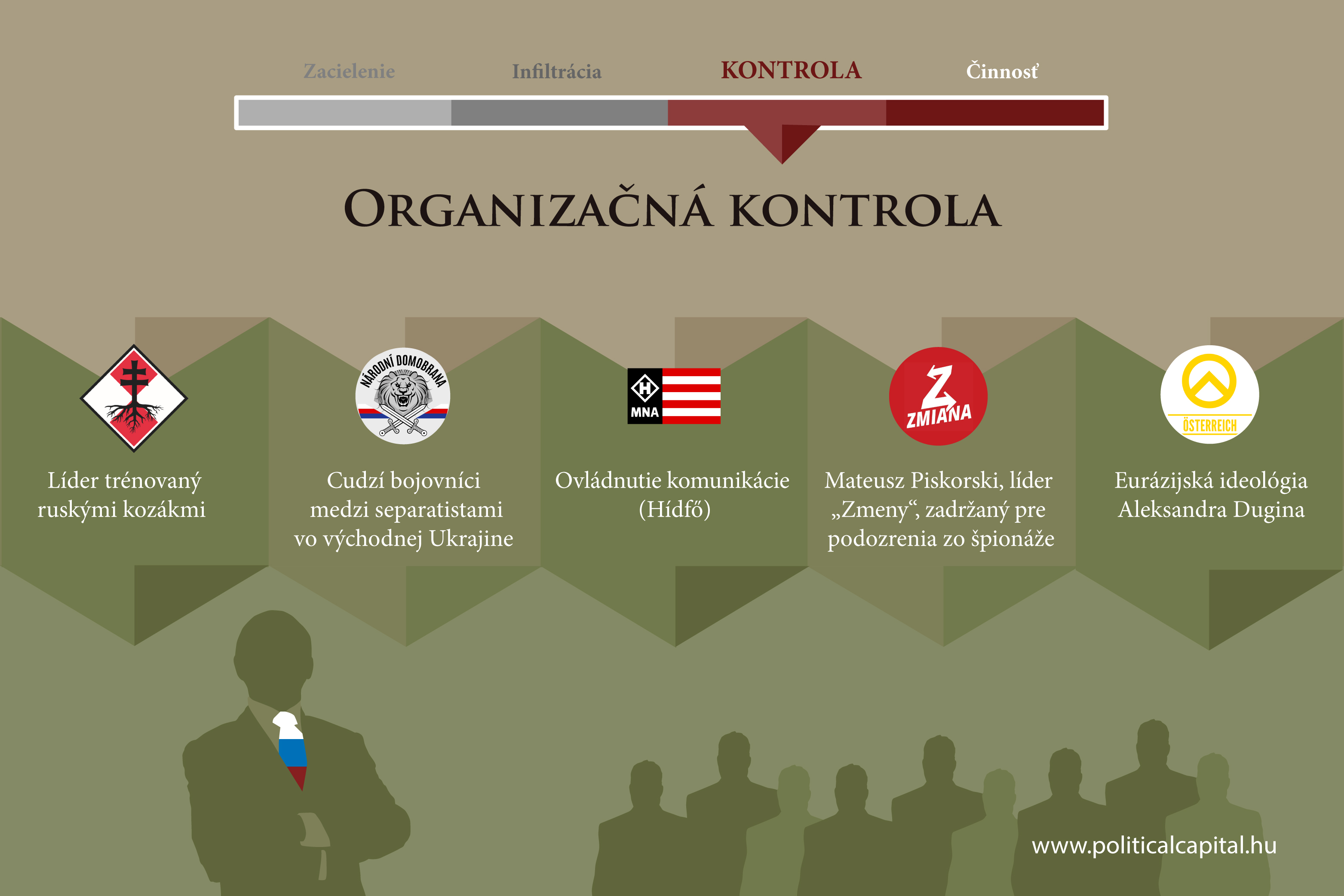 Zacielenie Infiltrácia KONTROLA Činnosť

ORGANIZAČNÁ KONTROLA

Líder trénovaný ruskými kozákmi

NÁRODNÍ DOMOBRANA

Cudzí bojovníci medzi separatistami vo východnej Ukrajine

H MNA

Ovládnutie komunikácie (Hídfő)

Z ZMIANA

Mateusz Piskorski, líder „Zmeny“, zadržaný pre podozrenia zo špionáže

ÖSTERREICH

Eurázijská ideológia Aleksandra Dugina

www.politicalcapital.hu